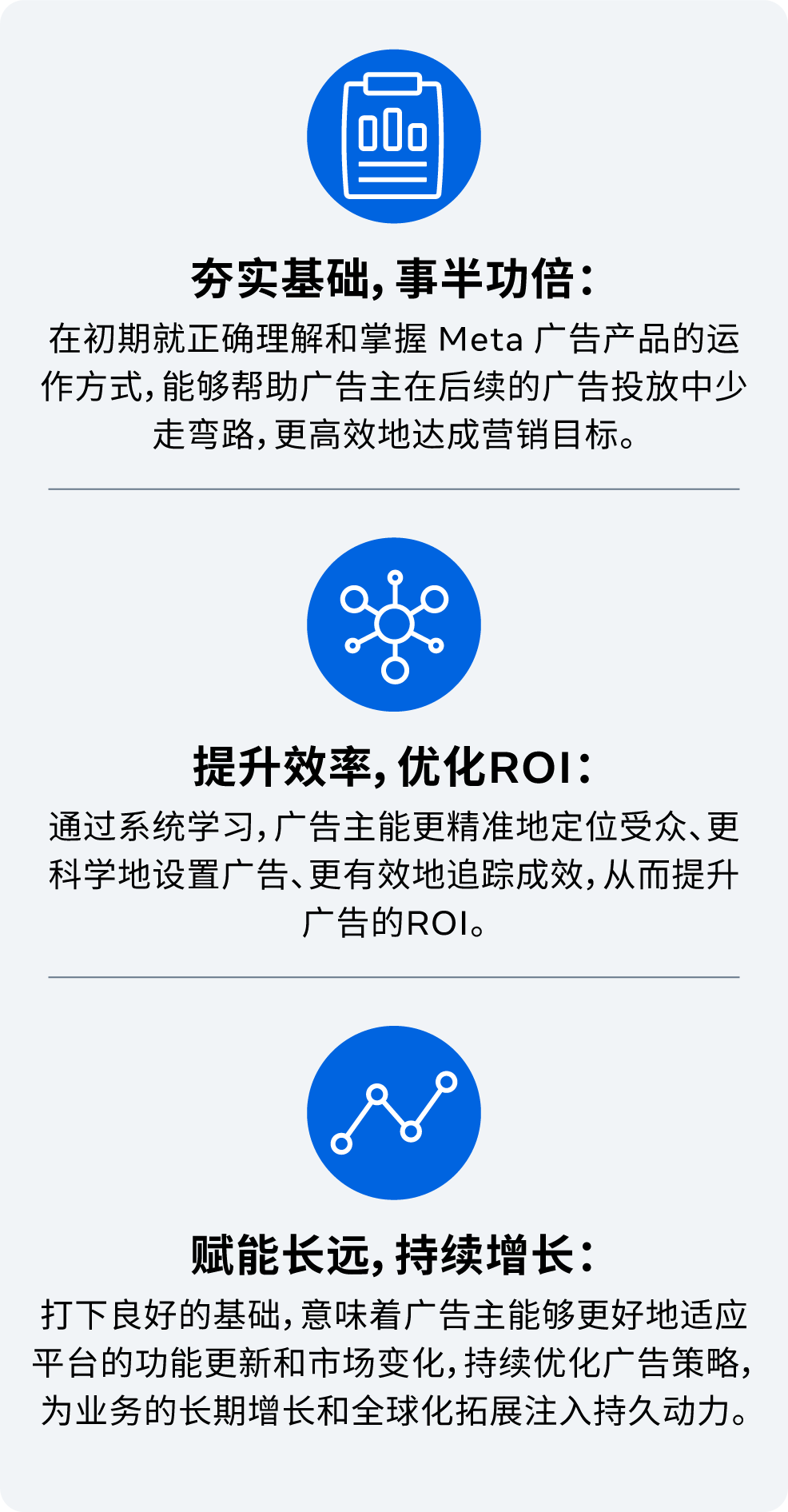 夯实基础，事半功倍：

在初期就正确理解和掌握Meta广告产品的运作方式，能够帮助广告主在后续的广告投放中少走弯路，更高效地达成营销目标。

提升效率，优化ROI：

通过系统学习，广告主能更精准地定位受众、更科学地设置广告、更有效地追踪成效，从而提升广告的ROI。

赋能长远，持续增长：

打下良好的基础，意味着广告主能够更好地适应平台的功能更新和市场变化，持续优化广告策略，为业务的长期增长和全球化拓展注入持久动力。